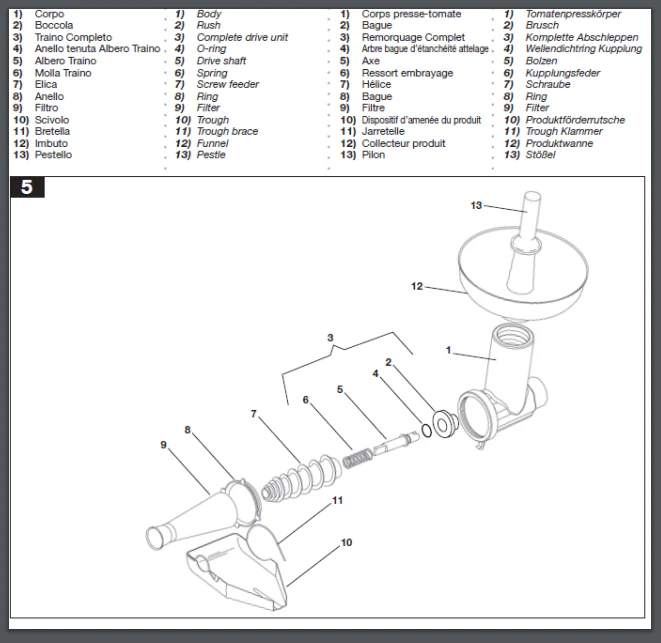 1) Corpo
2) Boccola
3) Traino Completo
4) Anello tenuta Albero Traino
5) Albero Traino
6) Molla Traino
7) Elica
8) Anello
9) Filtro
10) Scivolo
11) Bretella
12) Imbuto
13) Pestello

1) Body
2) Rush
3) Complete drive unit
4) O-ring
5) Drive shaft
6) Spring
7) Screw feeder
8) Ring
9) Filter
10) Trough
11) Trough brace
12) Funnel
13) Pestle

1) Corps presse-tomate
2) Bague
3) Remorquage Complet
4) Arbre bague d'étanchéité attelage
5) Axe
6) Ressort embrayage
7) Hélice
8) Bague
9) Filtre
10) Dispositif d'amenée du produit
11) Jarretelle
12) Collecteur produit
13) Pilon

1) Tomatenpresskörper
2) Brusch
3) Komplette Abschleppen
4) Wellendichtring Kupplung
5) Bolzen
6) Kupplungsfeder
7) Schraube
8) Ring
9) Filter
10) Produktförderrutsche
11) Trough Klammer
12) Produktwanne
13) Stößel

5

13
12
3
1
2
4
5
6
7
8
9
11
10